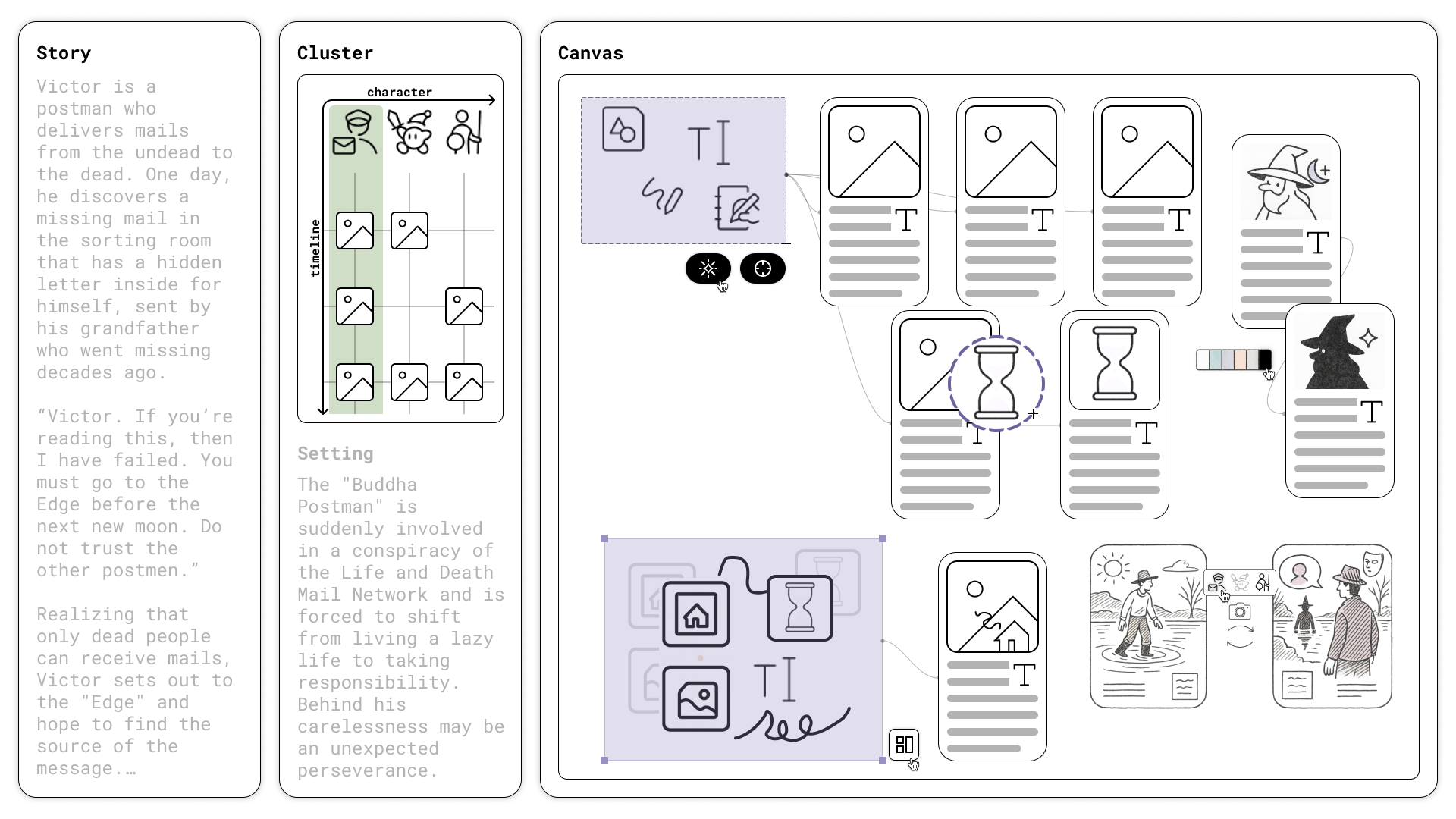 Story

Victor is a postman who delivers mails from the undead to the dead. One day, he discovers a missing mail in the sorting room that has a hidden letter inside for himself, sent by his grandfather who went missing decades ago.

“Victor. If you’re reading this, then I have failed. You must go to the Edge before the next new moon. Do not trust the other postmen.”

Realizing that only dead people can receive mails, Victor sets out to the "Edge" and hope to find the source of the message.…

Cluster

character

timeline

Setting

The "Buddha Postman" is suddenly involved in a conspiracy of the Life and Death Mail Network and is forced to shift from living a lazy life to taking responsibility. Behind his carelessness may be an unexpected perseverance.

Canvas